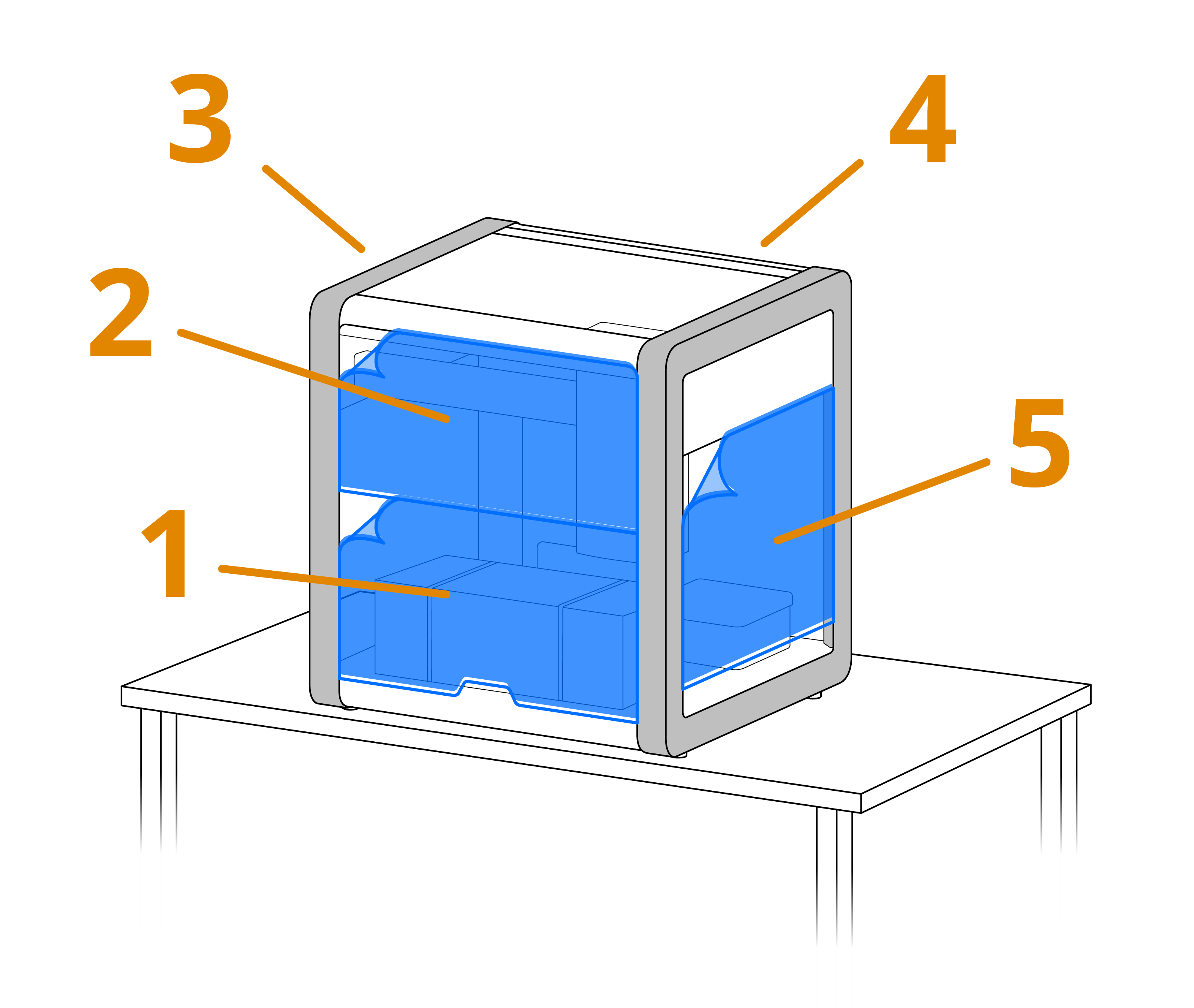 3
4
2
5
1